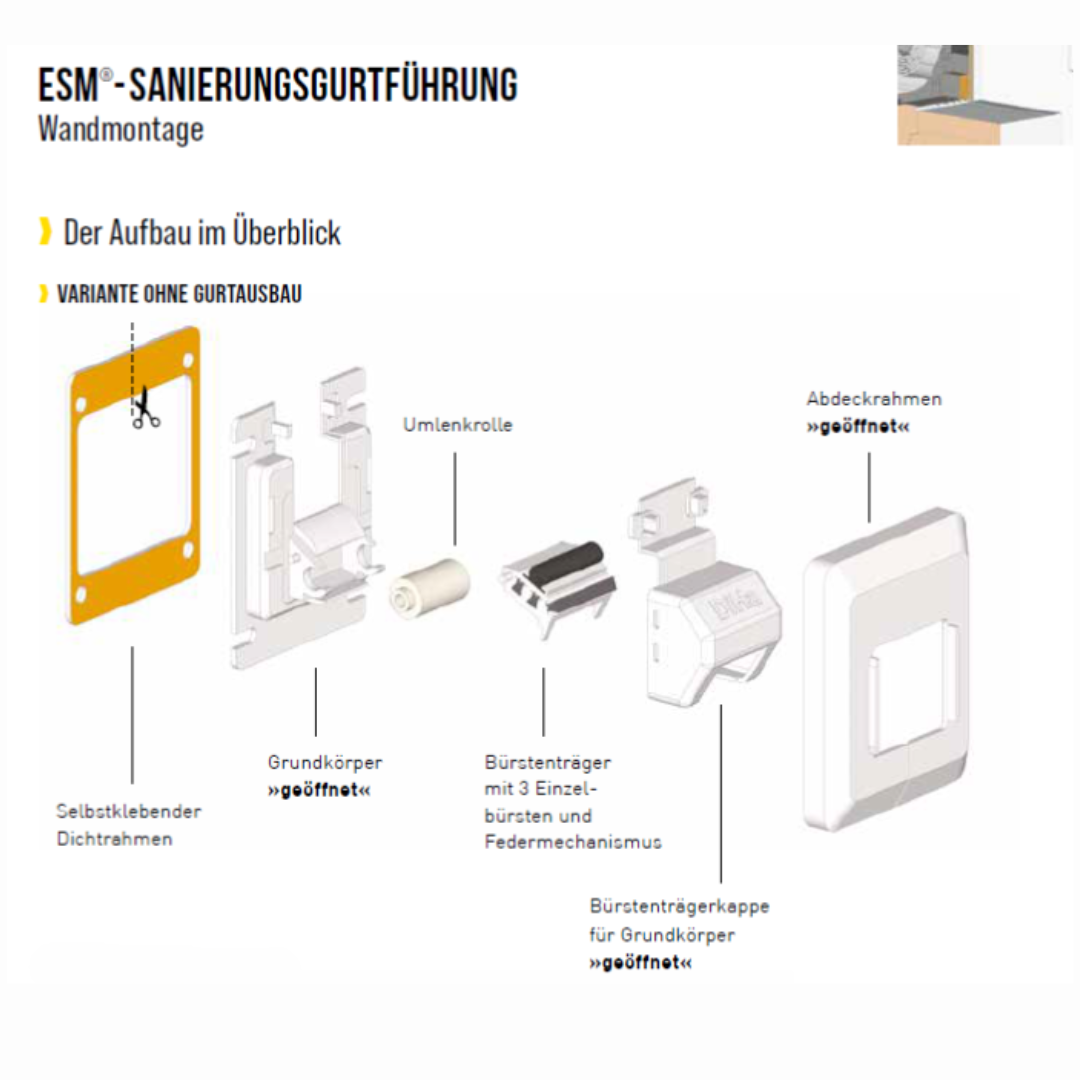 ESM®-SANIERUNGSGURTFÜHRUNG
Wandmontage

Der Aufbau im Überblick

VARIANTE OHNE GURTAUSBAU

Umlenkrolle

Abdeckrahmen
»geöffnet«

Grundkörper
»geöffnet«

Bürstenträger
mit 3 Einzelbürsten und
Federmechanismus

Selbstklebender
Dichtrahmen

Bürstenträgerkappe
für Grundkörper
»geöffnet«